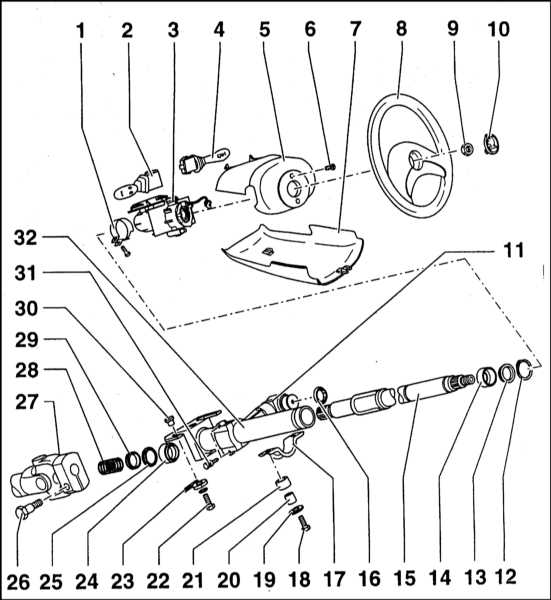 1 2 3 4 5 6 7 8 9 10

32
31
30
29
28
27

11

26 25 24 23 22 21 20 19 18 17 16 15 14 13 12